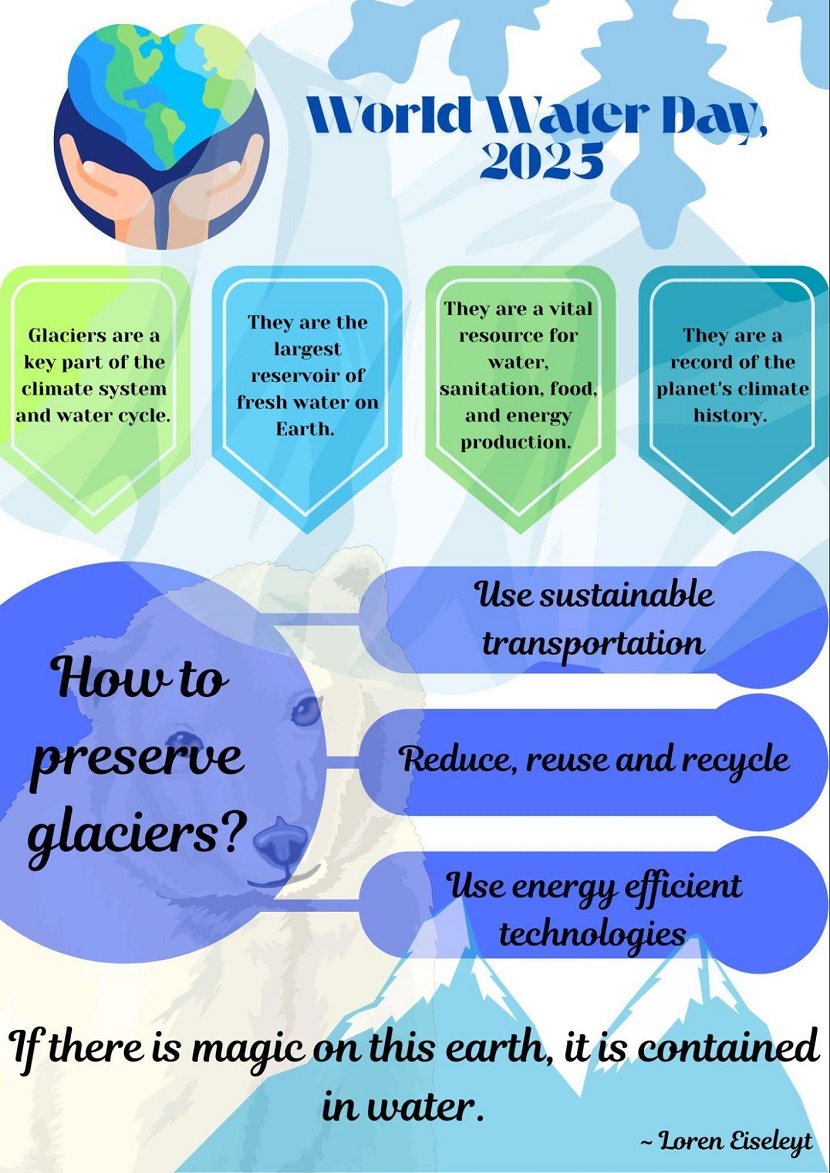 World Water Day, 2025

Glaciers are a key part of the climate system and water cycle.

They are the largest reservoir of fresh water on Earth.

They are a vital resource for water, sanitation, food, and energy production.

They are a record of the planet's climate history.

How to preserve glaciers?

Use sustainable transportation

Reduce, reuse and recycle

Use energy efficient technologies

If there is magic on this earth, it is contained in water.

~ Loren Eiseleyt